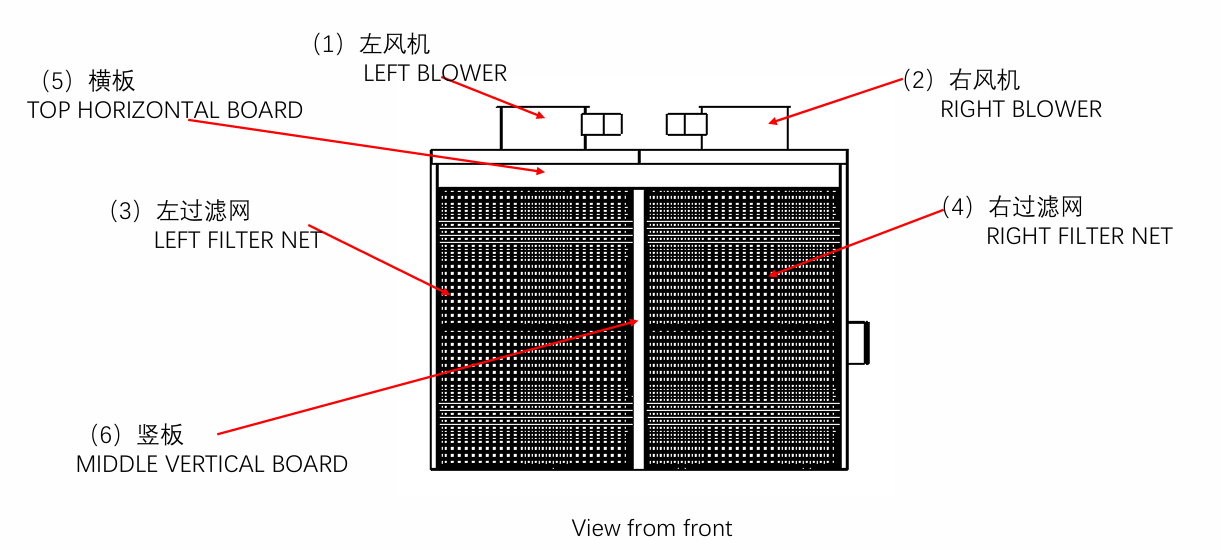 （1）左风机
LEFT BLOWER

（5）横板
TOP HORIZONTAL BOARD

（2）右风机
RIGHT BLOWER

（3）左过滤网
LEFT FILTER NET

（4）右过滤网
RIGHT FILTER NET

（6）竖板
MIDDLE VERTICAL BOARD

View from front