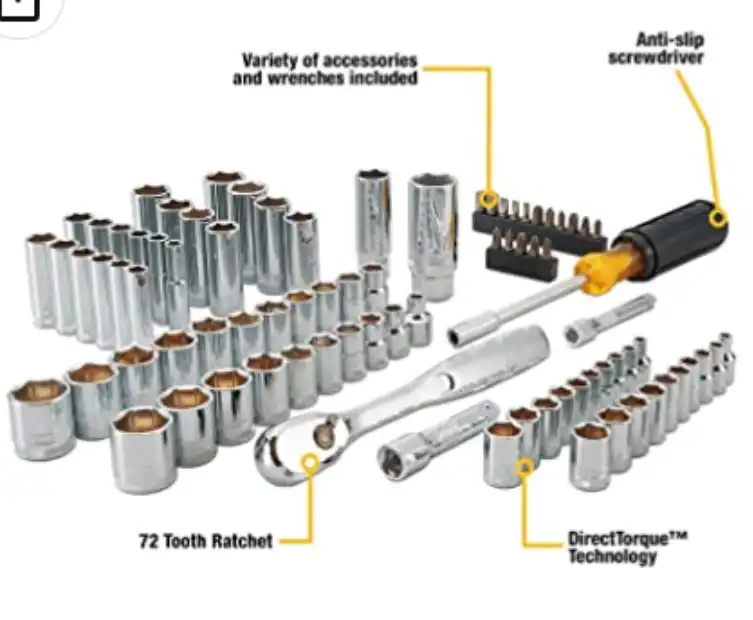 Variety of accessories and wrenches included

Anti-slip screwdriver

72 Tooth Ratchet

DirectTorque™ Technology